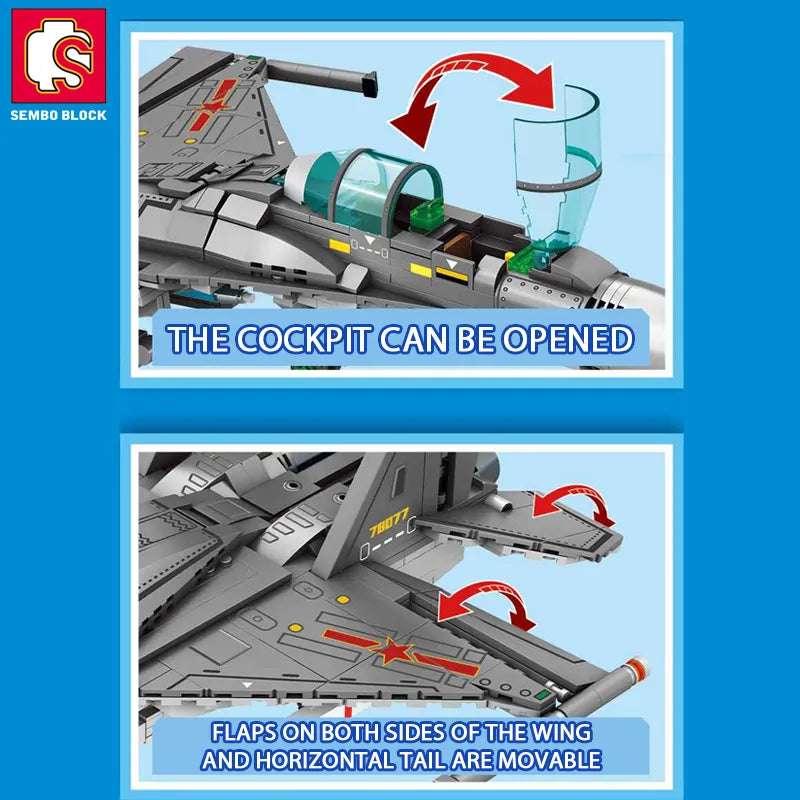 SEMBO BLOCK

THE COCKPIT CAN BE OPENED

78077

FLAPS ON BOTH SIDES OF THE WING AND HORIZONTAL TAIL ARE MOVABLE